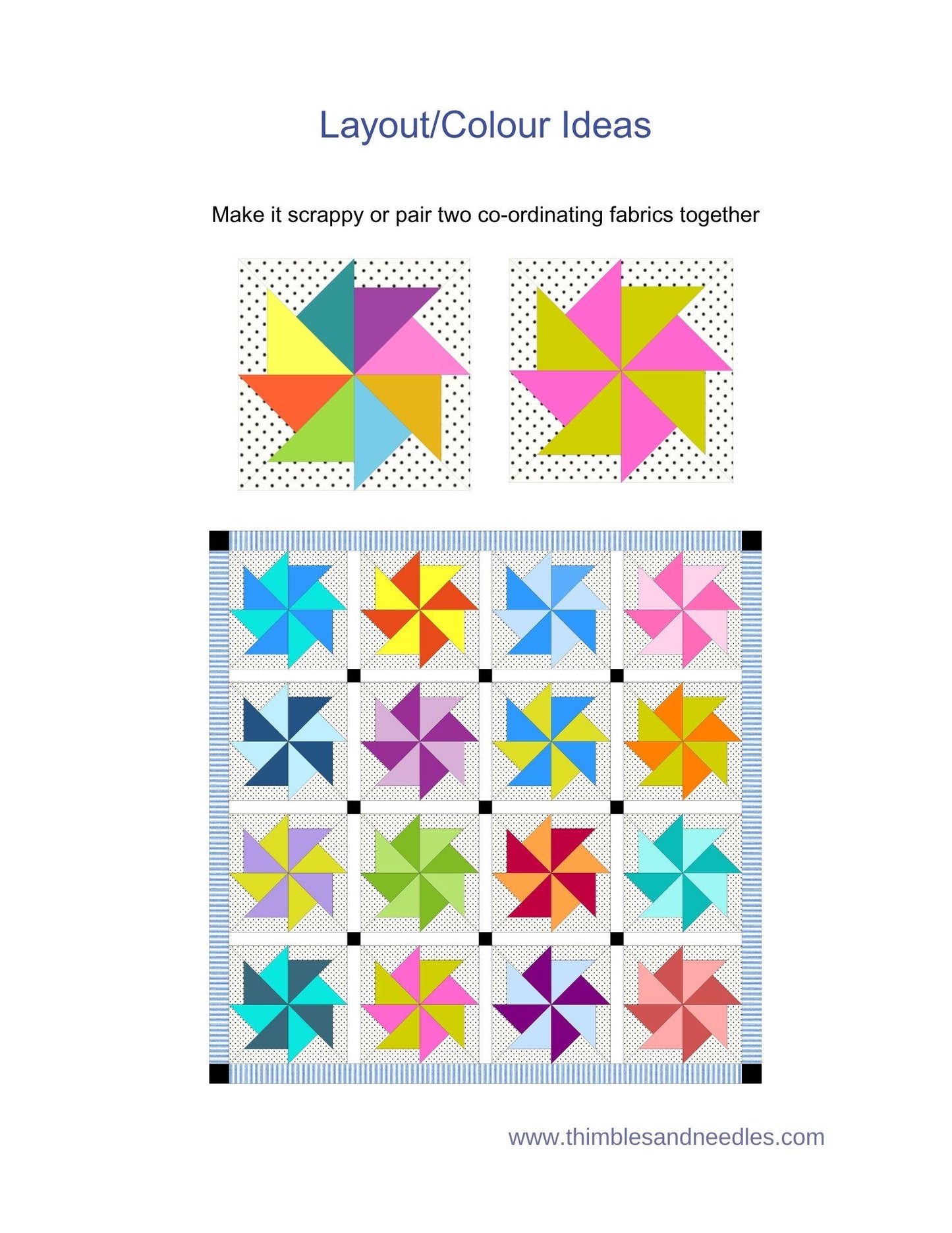 Layout/Colour Ideas

Make it scrappy or pair two co-ordinating fabrics together

www.thimblesandneedles.com