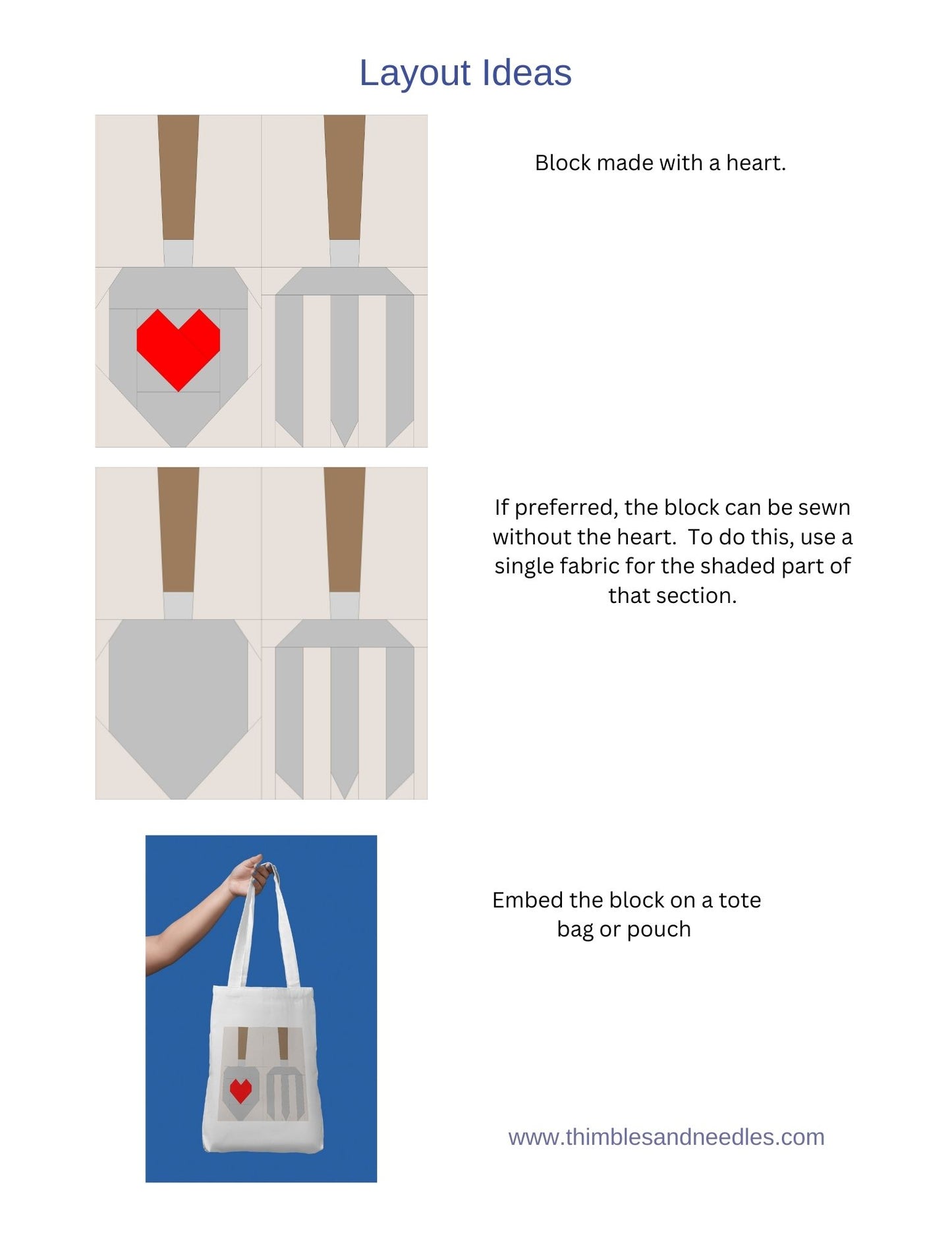 Layout Ideas

Block made with a heart.

If preferred, the block can be sewn without the heart.  To do this, use a single fabric for the shaded part of that section.

Embed the block on a tote bag or pouch

www.thimblesandneedles.com