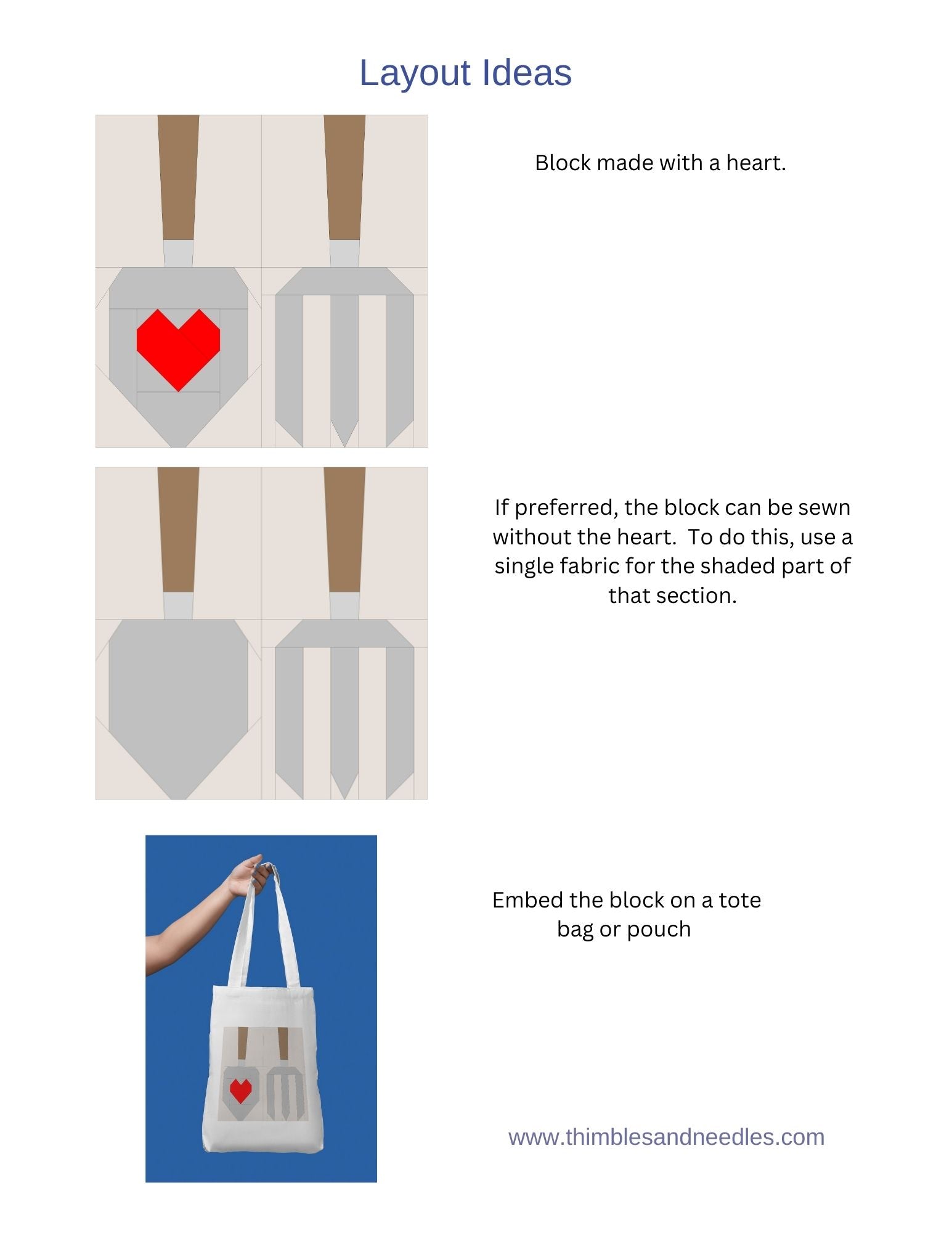 Layout Ideas

Block made with a heart.

If preferred, the block can be sewn without the heart.  To do this, use a single fabric for the shaded part of that section.

Embed the block on a tote bag or pouch

www.thimblesandneedles.com