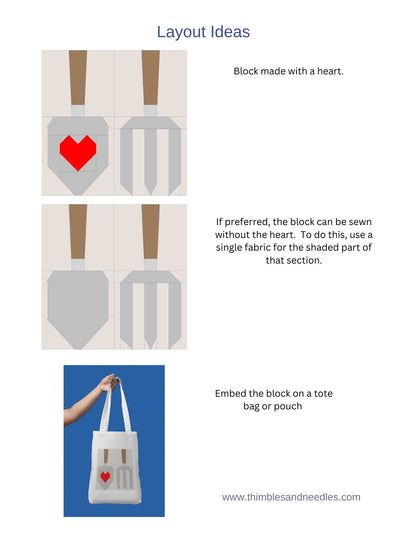 Layout Ideas

Block made with a heart.

If preferred, the block can be sewn without the heart.  To do this, use a single fabric for the shaded part of that section.

Embed the block on a tote bag or pouch

www.thimblesandneedles.com