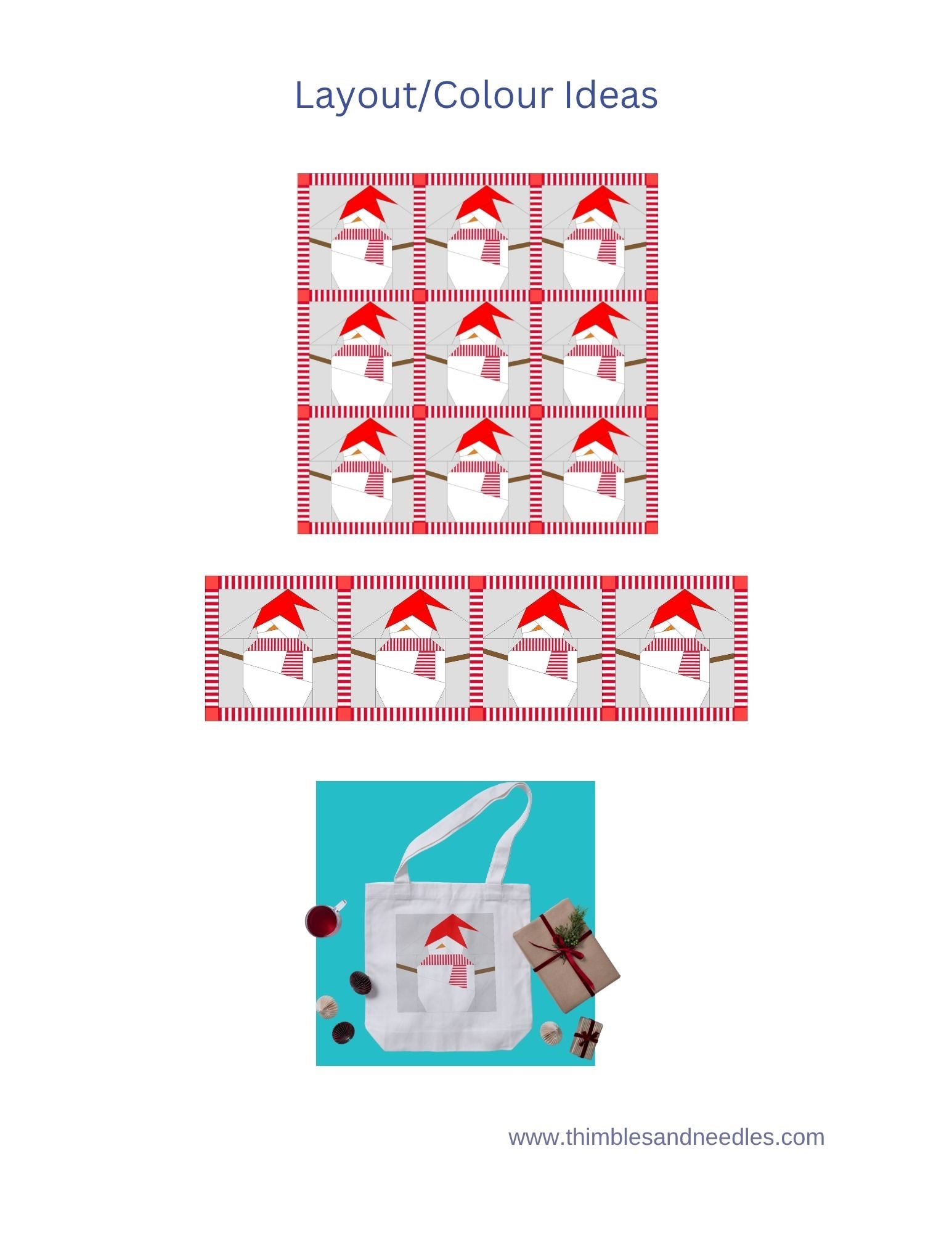 Layout/Colour Ideas

www.thimblesandneedles.com