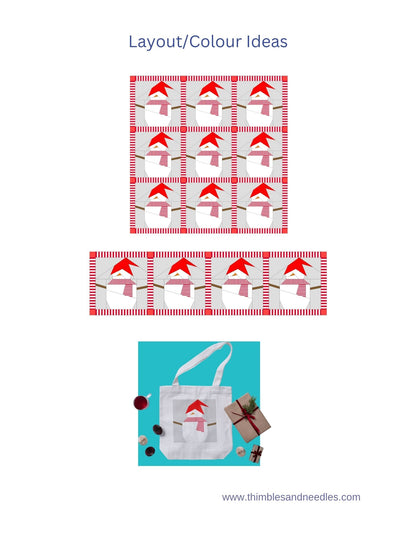 Layout/Colour Ideas

www.thimblesandneedles.com