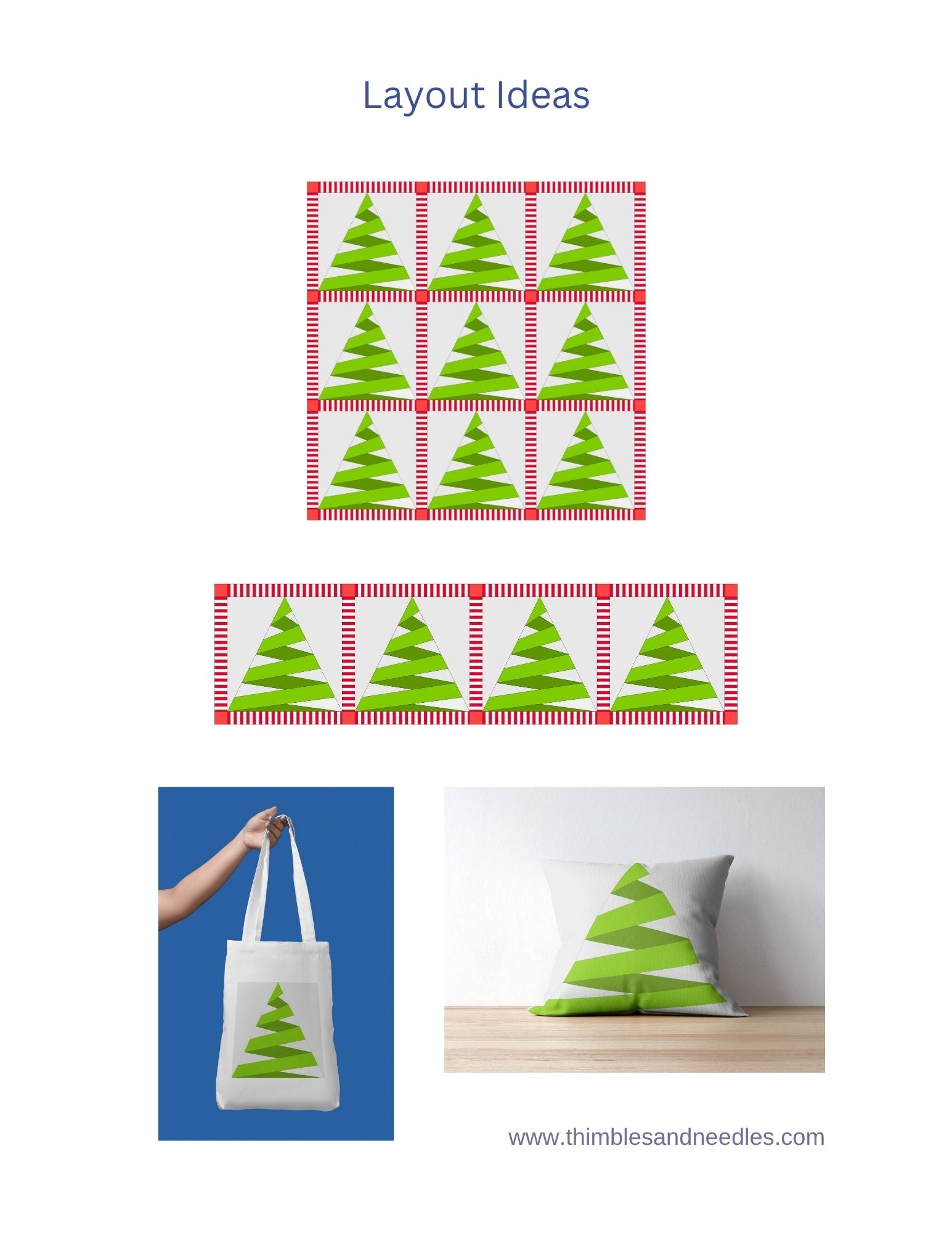 Layout Ideas

www.thimblesandneedles.com