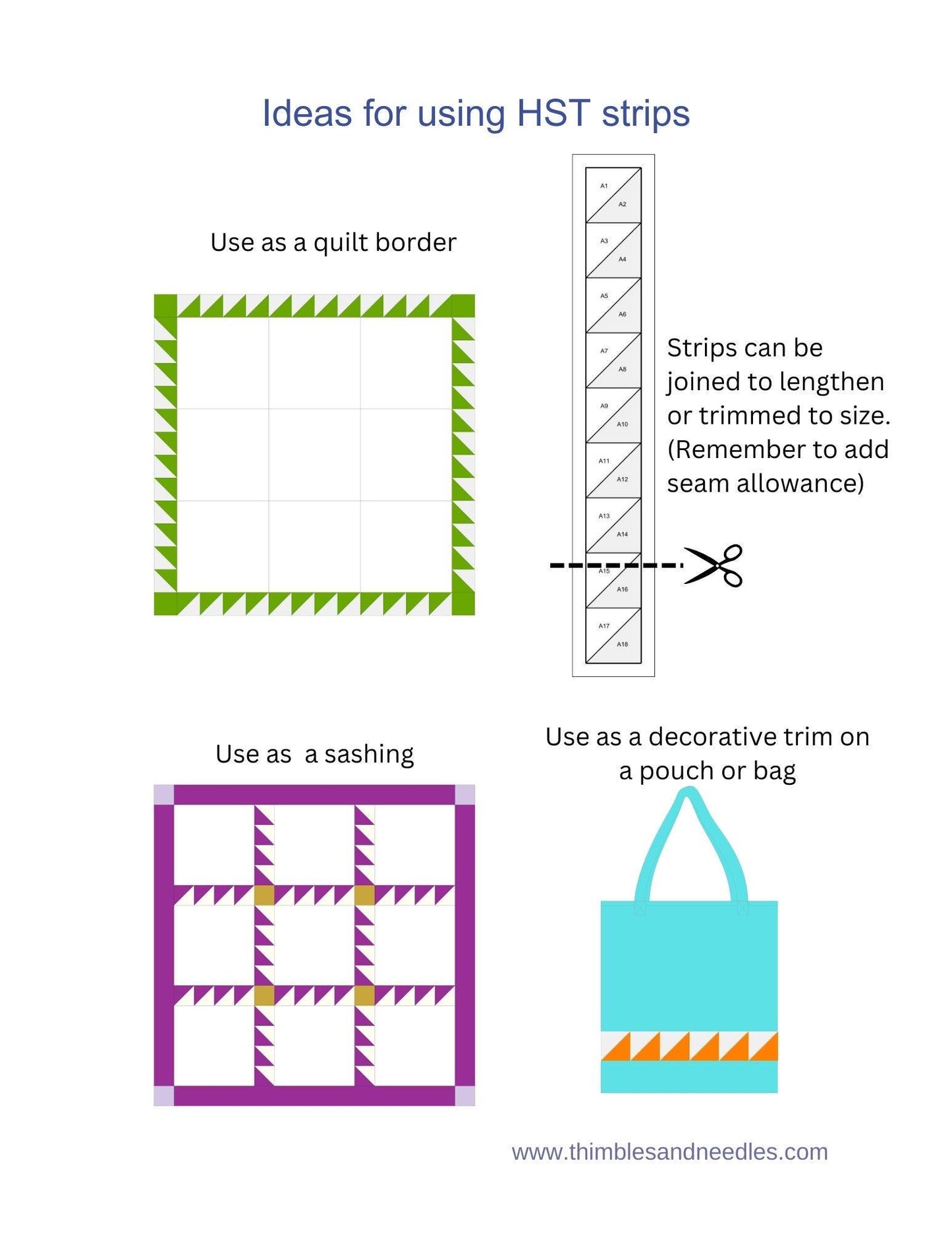 Ideas for using HST strips

Use as a quilt border

A1
A2
A3
A4
A5
A6
A7
A8
A9
A10
A11
A12
A13
A14
A15
A16
A17
A18

Strips can be joined to lengthen or trimmed to size. (Remember to add seam allowance)

Use as  a sashing

Use as a decorative trim on a pouch or bag

www.thimblesandneedles.com